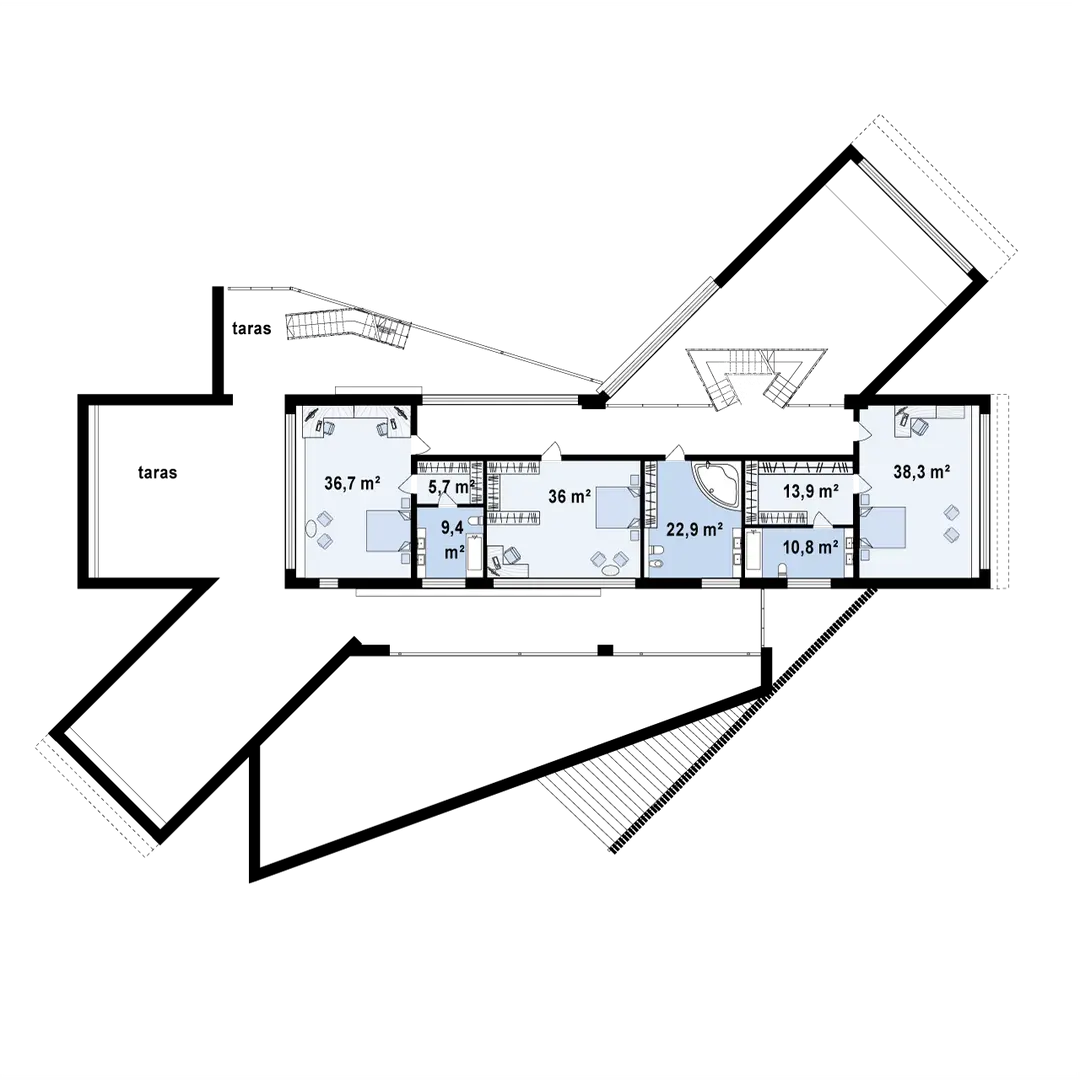 taras

taras

36,7 m²

5,7 m²

9,4 m²

36 m²

22,9 m²

13,9 m²

10,8 m²

38,3 m²